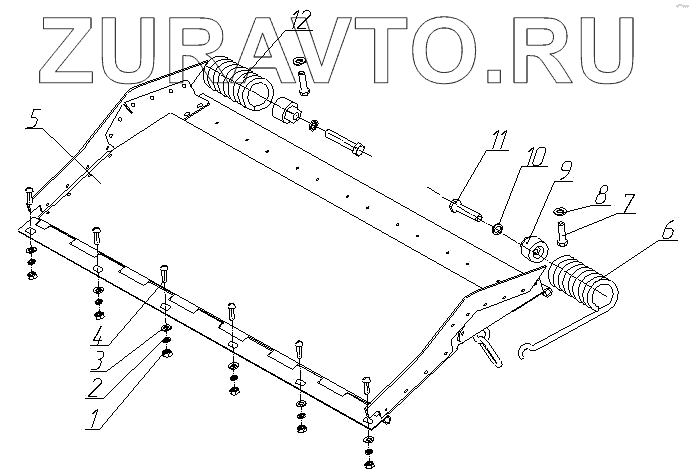 ZURAVTO.RU

12
5
11
10
9
8
7
6
4
3
2
1